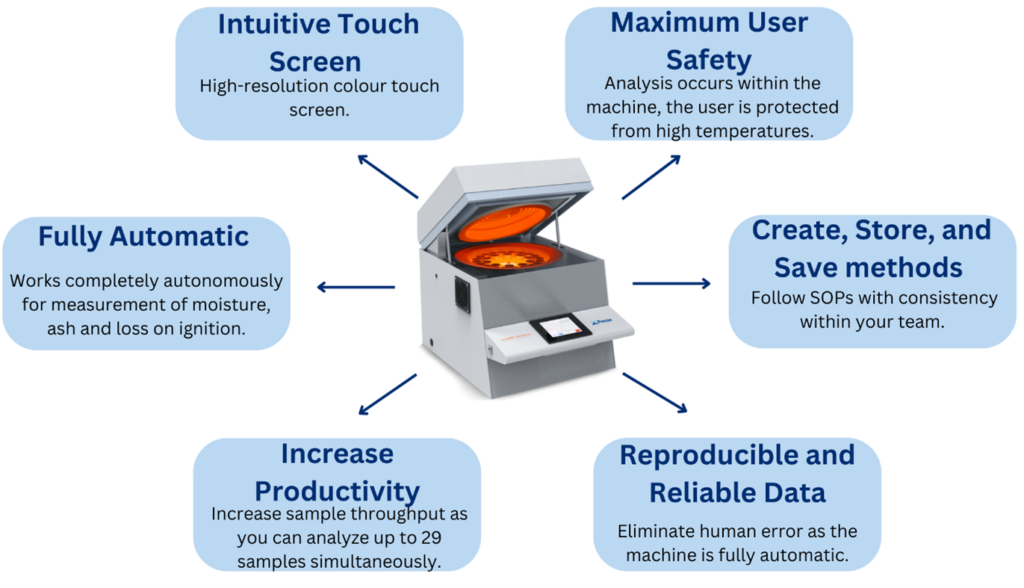 Intuitive Touch Screen
High-resolution colour touch screen.

Maximum User Safety
Analysis occurs within the machine, the user is protected from high temperatures.

Fully Automatic
Works completely autonomously for measurement of moisture, ash and loss on ignition.

Create, Store, and Save methods
Follow SOPs with consistency within your team.

Increase Productivity
Increase sample throughput as you can analyze up to 29 samples simultaneously.

Reproducible and Reliable Data
Eliminate human error as the machine is fully automatic.